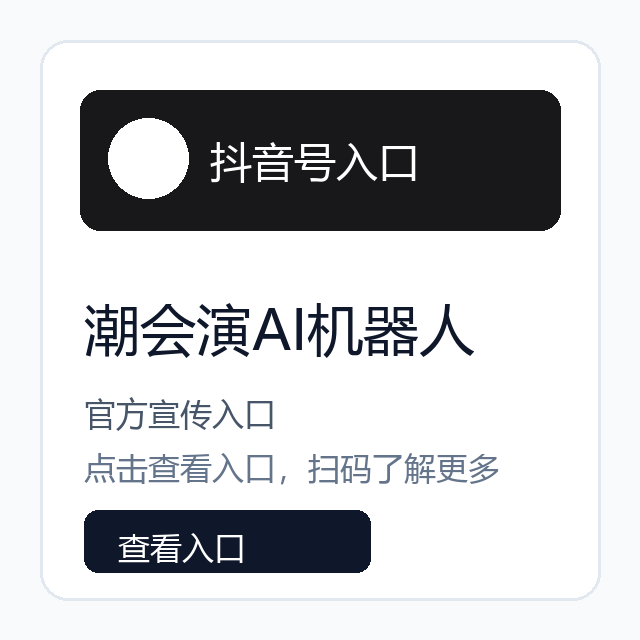 抖音号入口

潮会演AI机器人

官方宣传入口

点击查看入口，扫码了解更多

查看入口