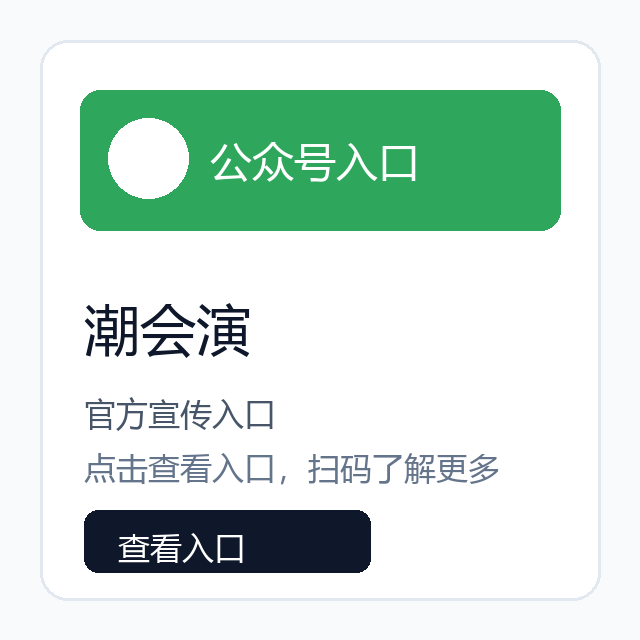 公众号入口

潮会演

官方宣传入口

点击查看入口，扫码了解更多

查看入口